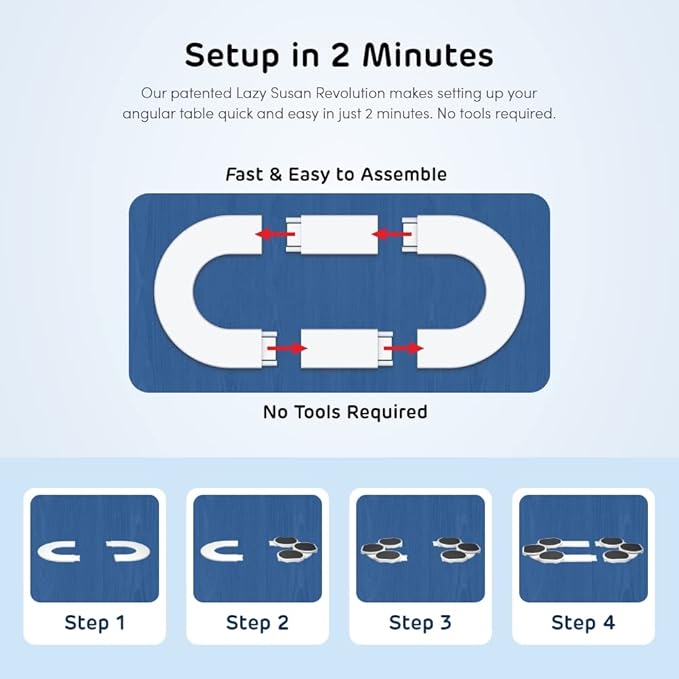 Setup in 2 Minutes

Our patented Lazy Susan Revolution makes setting up your angular table quick and easy in just 2 minutes. No tools required.

Fast & Easy to Assemble

No Tools Required

Step 1

Step 2

Step 3

Step 4