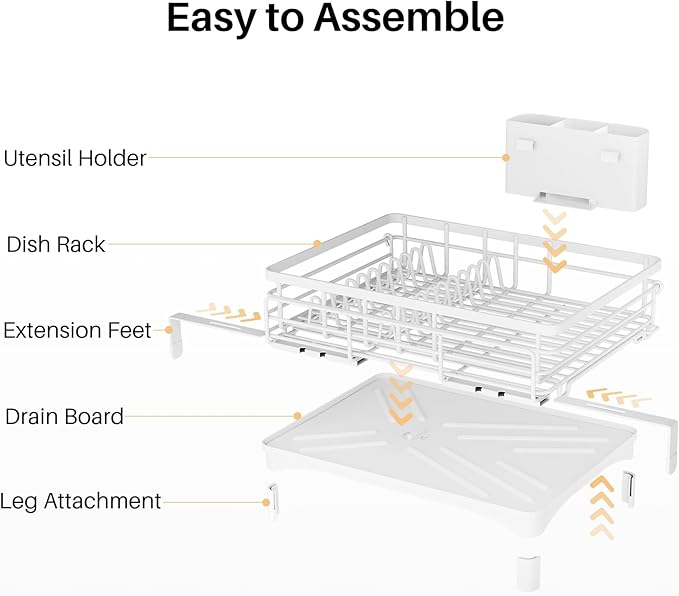 Easy to Assemble

Utensil Holder

Dish Rack

Extension Feet

Drain Board

Leg Attachment