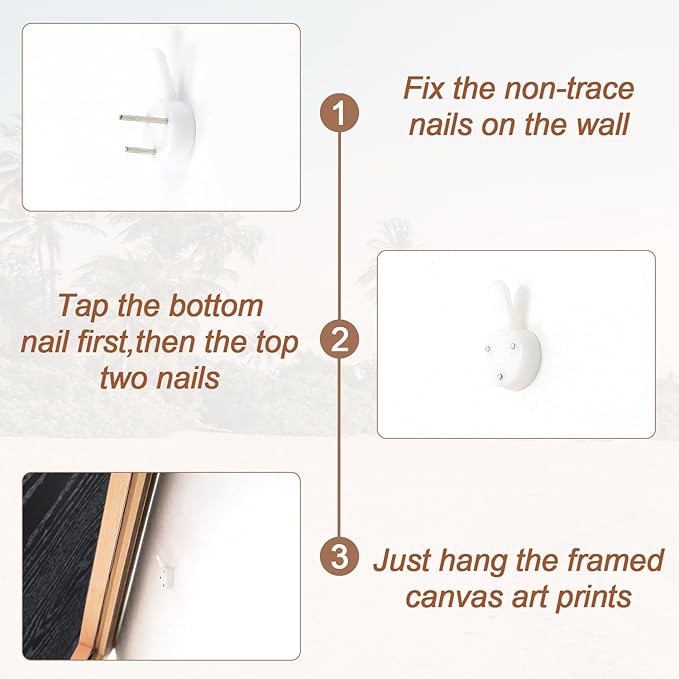 1

Fix the non-trace nails on the wall

Tap the bottom nail first,then the top two nails

2

3

Just hang the framed canvas art prints