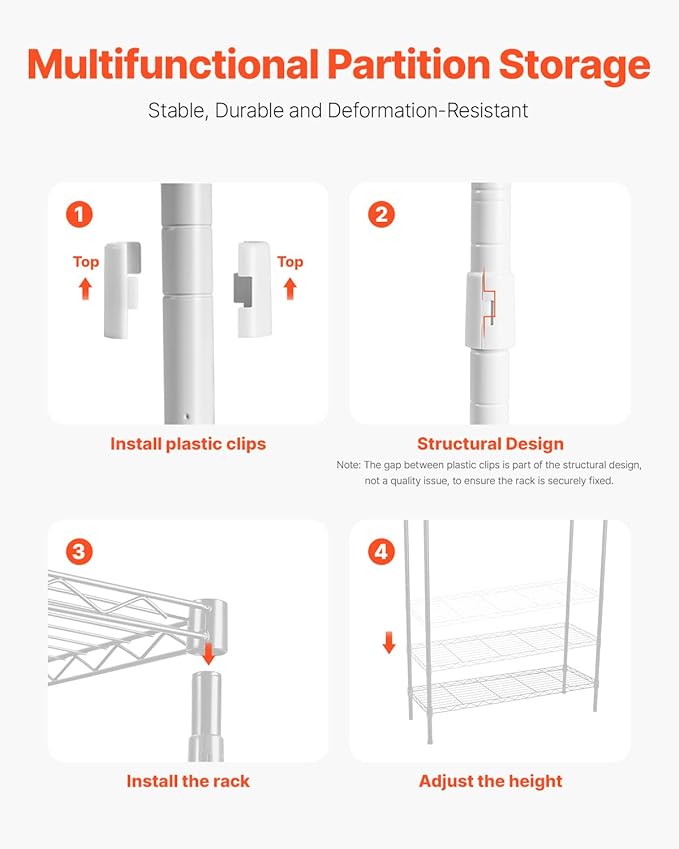 Multifunctional Partition Storage

Stable, Durable and Deformation-Resistant

1

Top

Top

Install plastic clips

2

Structural Design

Note: The gap between plastic clips is part of the structural design, not a quality issue, to ensure the rack is securely fixed.

3

Install the rack

4

Adjust the height