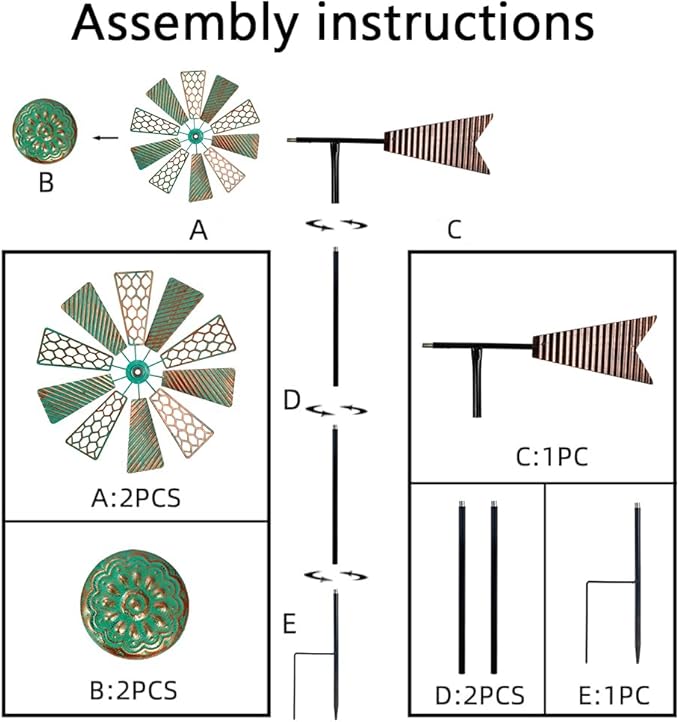 Assembly instructions

B

A

C

A:2PCS

B:2PCS

D

E

C:1PC

D:2PCS

E:1PC