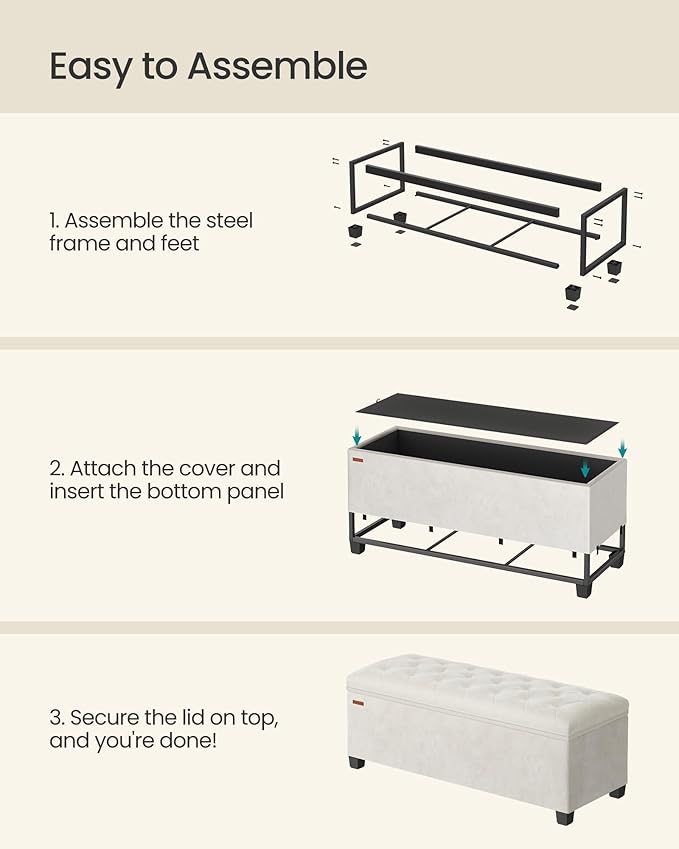 Easy to Assemble

1. Assemble the steel frame and feet

2. Attach the cover and insert the bottom panel

3. Secure the lid on top, and you're done!