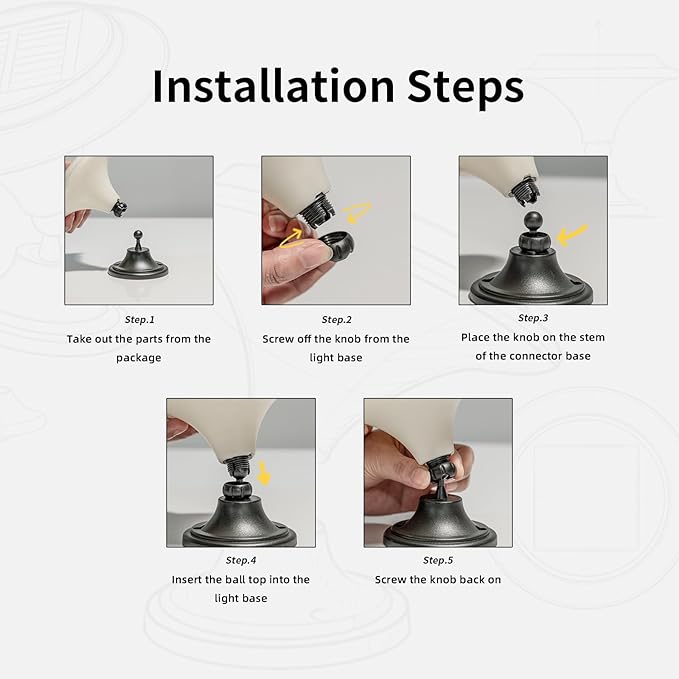 Installation Steps

Step.1
Take out the parts from the package

Step.2
Screw off the knob from the light base

Step.3
Place the knob on the stem of the connector base

Step.4
Insert the ball top into the light base

Step.5
Screw the knob back on