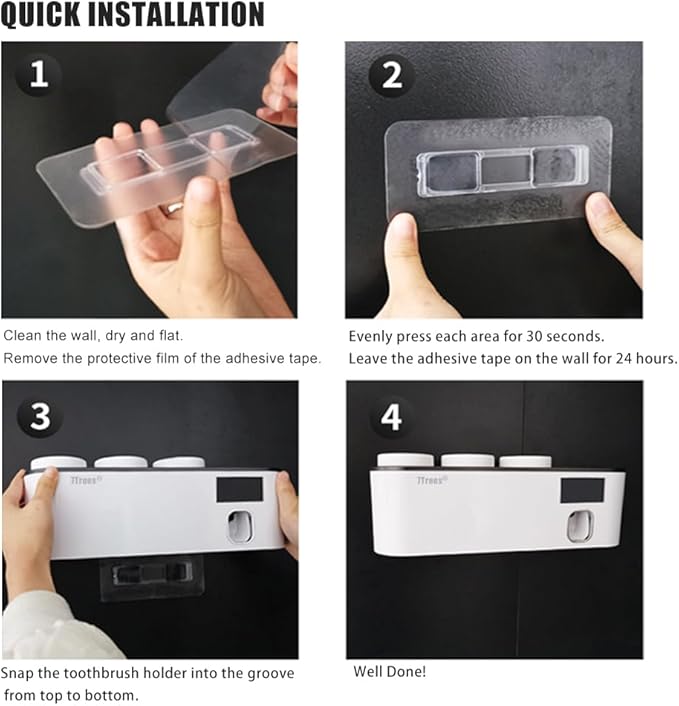 QUICK INSTALLATION

1

Clean the wall, dry and flat.
Remove the protective film of the adhesive tape.

2

Evenly press each area for 30 seconds.
Leave the adhesive tape on the wall for 24 hours.

3

7Trees®

Snap the toothbrush holder into the groove from top to bottom.

4

7Trees®

Well Done!