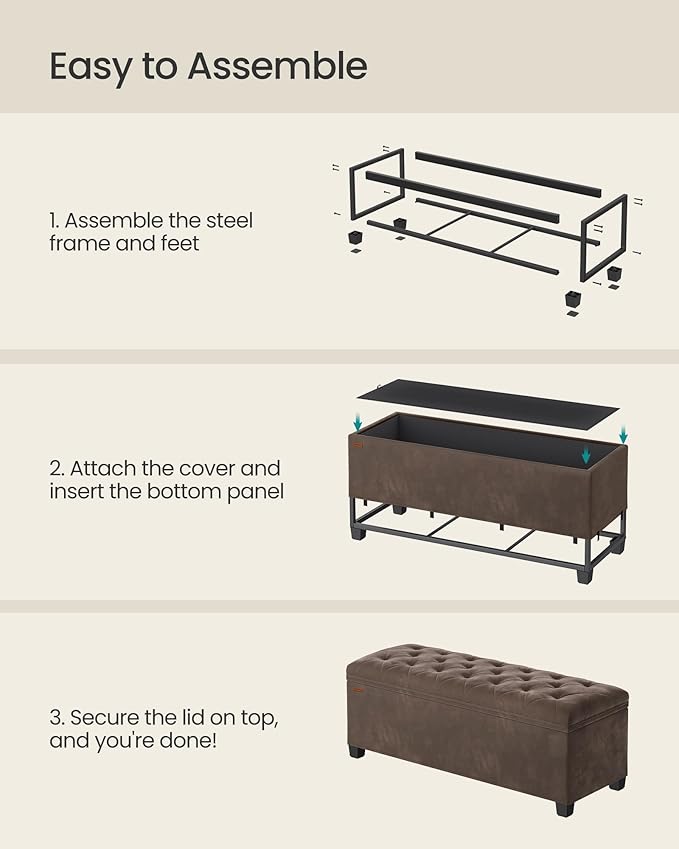 Easy to Assemble

1. Assemble the steel frame and feet

2. Attach the cover and insert the bottom panel

3. Secure the lid on top, and you're done!