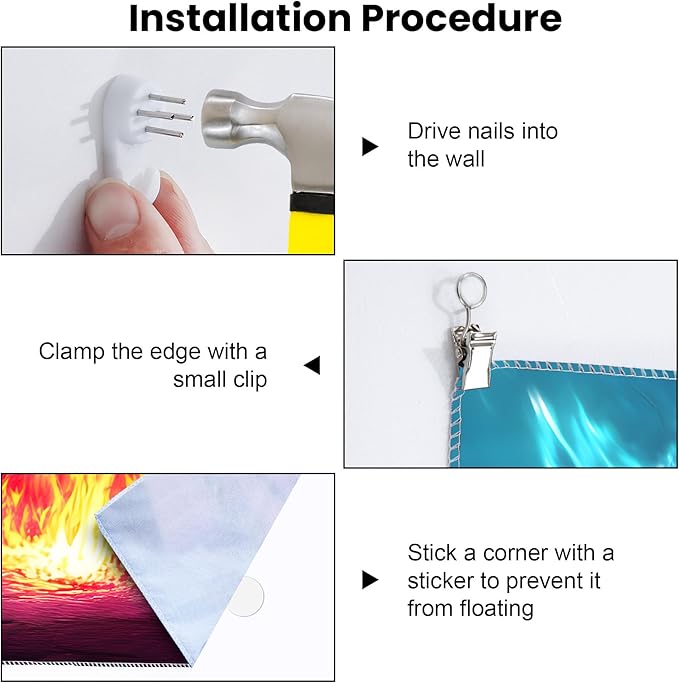 Installation Procedure

Drive nails into the wall

Clamp the edge with a small clip

Stick a corner with a sticker to prevent it from floating