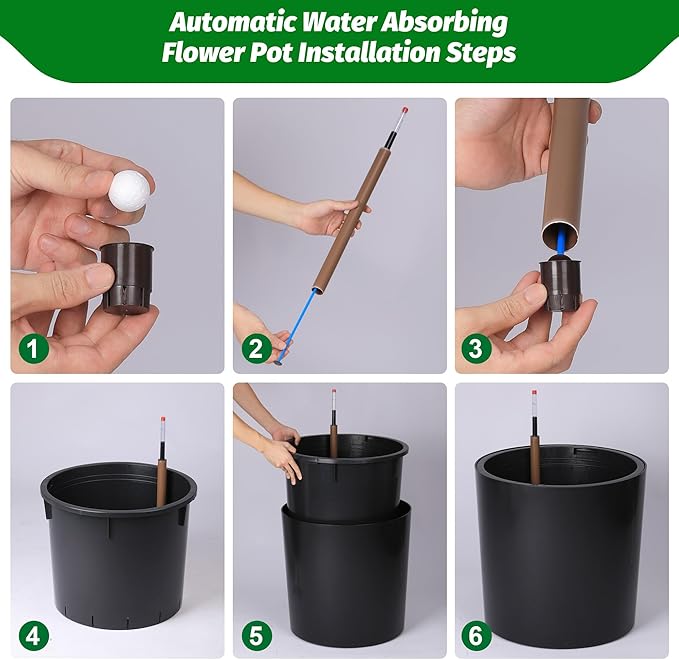 Automatic Water Absorbing Flower Pot Installation Steps

1

2

3

4

5

6