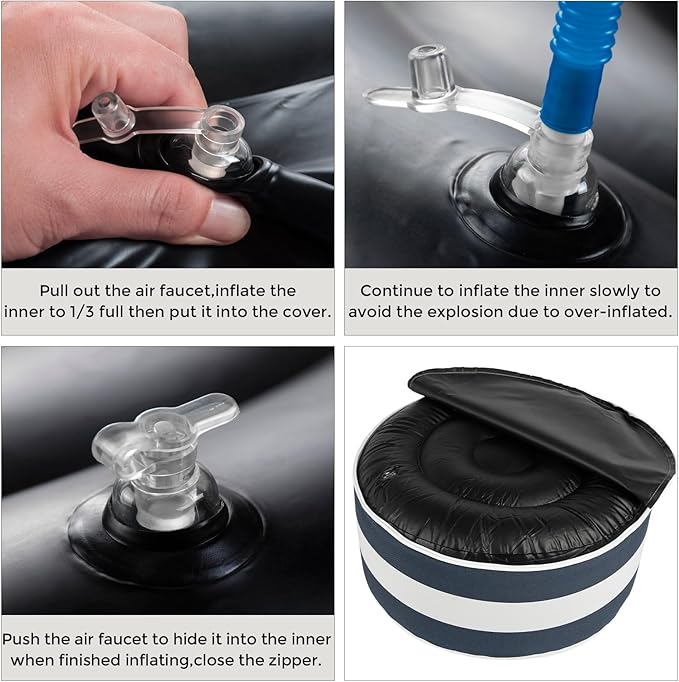 Pull out the air faucet,inflate the inner to 1/3 full then put it into the cover.

Continue to inflate the inner slowly to avoid the explosion due to over-inflated.

Push the air faucet to hide it into the inner when finished inflating,close the zipper.