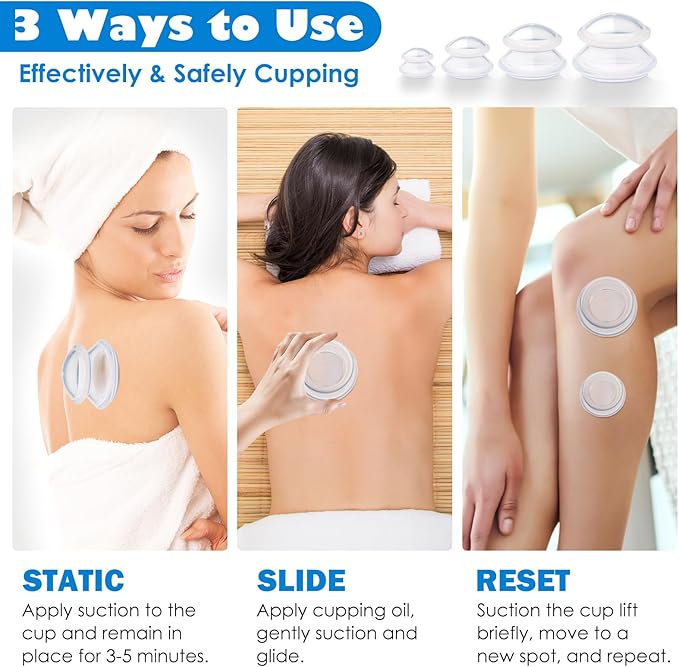 3 Ways to Use

Effectively & Safely Cupping

STATIC

Apply suction to the cup and remain in place for 3-5 minutes.

SLIDE

Apply cupping oil, gently suction and glide.

RESET

Suction the cup lift briefly, move to a new spot, and repeat.