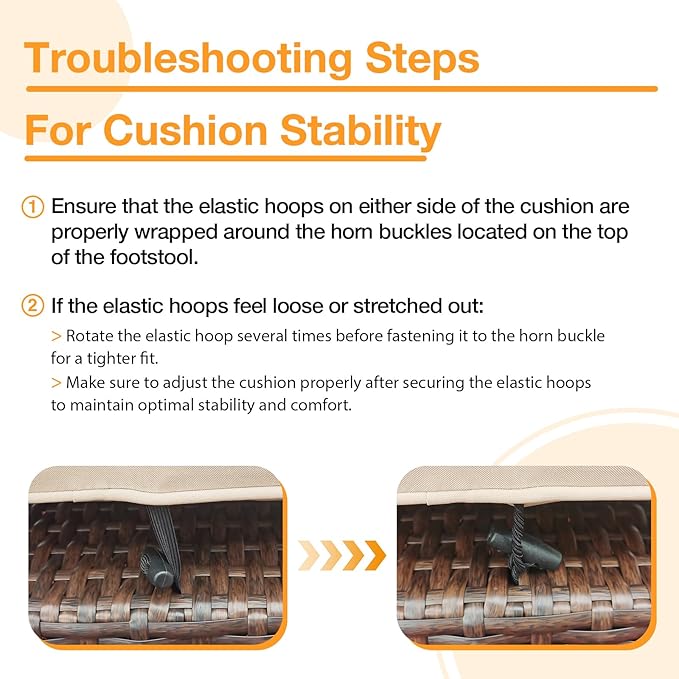 Troubleshooting Steps

For Cushion Stability

① Ensure that the elastic hoops on either side of the cushion are properly wrapped around the horn buckles located on the top of the footstool.

② If the elastic hoops feel loose or stretched out:

> Rotate the elastic hoop several times before fastening it to the horn buckle for a tighter fit.

> Make sure to adjust the cushion properly after securing the elastic hoops to maintain optimal stability and comfort.