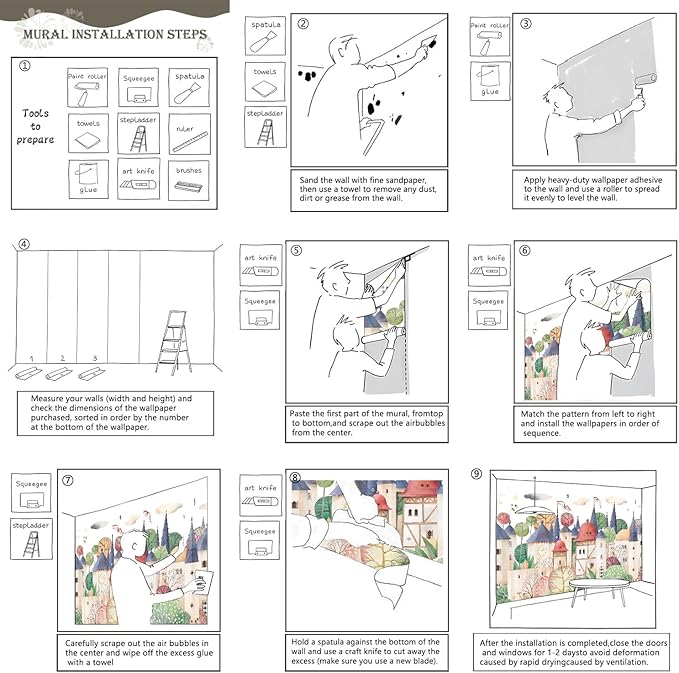 MURAL INSTALLATION STEPS

①

Tools to prepare

Paint roller
Squeegee
spatula
towels
stepladder
ruler
glue
art knife
brushes

spatula
towels
stepladder

②

Sand the wall with fine sandpaper, then use a towel to remove any dust, dirt or grease from the wall.

Paint roller
glue

③

Apply heavy-duty wallpaper adhesive to the wall and use a roller to spread it evenly to level the wall.

④

1 2 3

Measure your walls (width and height) and check the dimensions of the wallpaper purchased, sorted in order by the number at the bottom of the wallpaper.

art knife
Squeegee

⑤

Paste the first part of the mural, fromtop to bottom,and scrape out the airbubbles from the center.

art knife
Squeegee

⑥

Match the pattern from left to right and install the wallpapers in order of sequence.

Squeegee
stepladder

⑦

Carefully scrape out the air bubbles in the center and wipe off the excess glue with a towel

art knife
Squeegee

⑧

Hold a spatula against the bottom of the wall and use a craft knife to cut away the excess (make sure you use a new blade).

⑨

After the installation is completed,close the doors and windows for 1-2 daysto avoid deformation caused by rapid dryingcaused by ventilation.