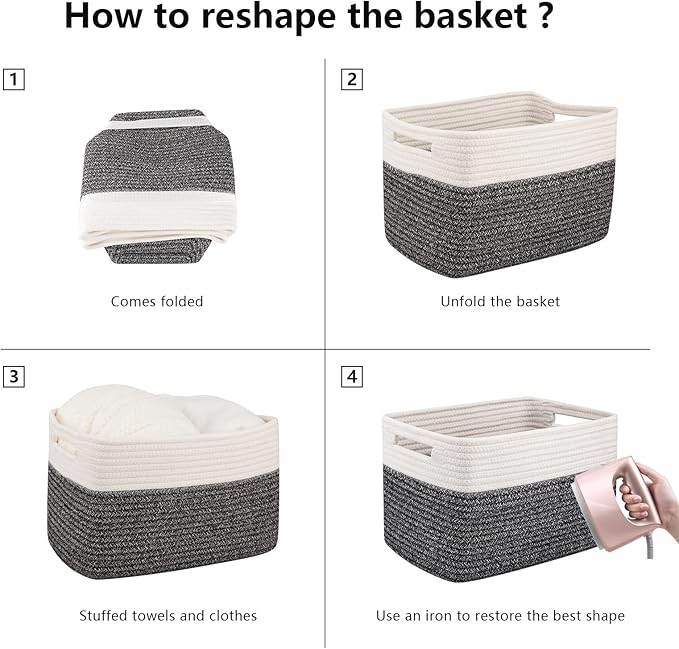 How to reshape the basket ?

1

Comes folded

2

Unfold the basket

3

Stuffed towels and clothes

4

Use an iron to restore the best shape