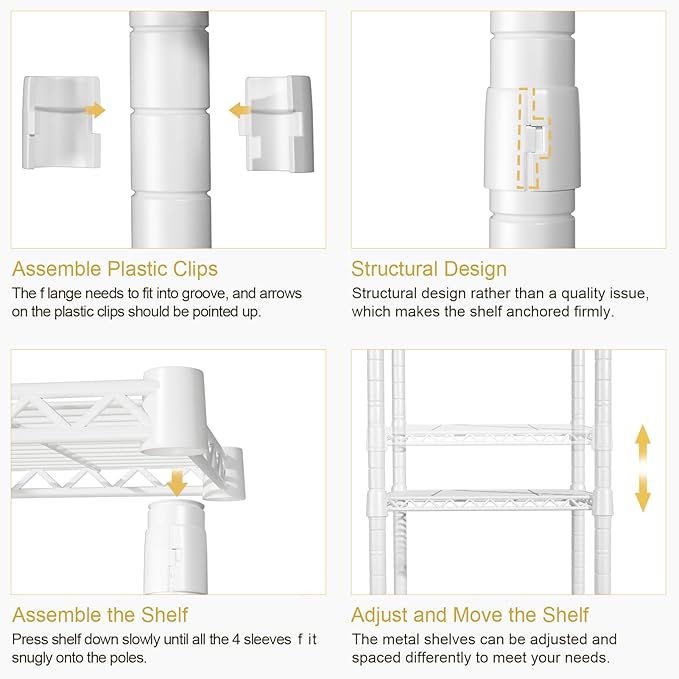 Assemble Plastic Clips
The f lange needs to fit into groove, and arrows on the plastic clips should be pointed up.

Structural Design
Structural design rather than a quality issue, which makes the shelf anchored firmly.

Assemble the Shelf
Press shelf down slowly until all the 4 sleeves f it snugly onto the poles.

Adjust and Move the Shelf
The metal shelves can be adjusted and spaced differently to meet your needs.