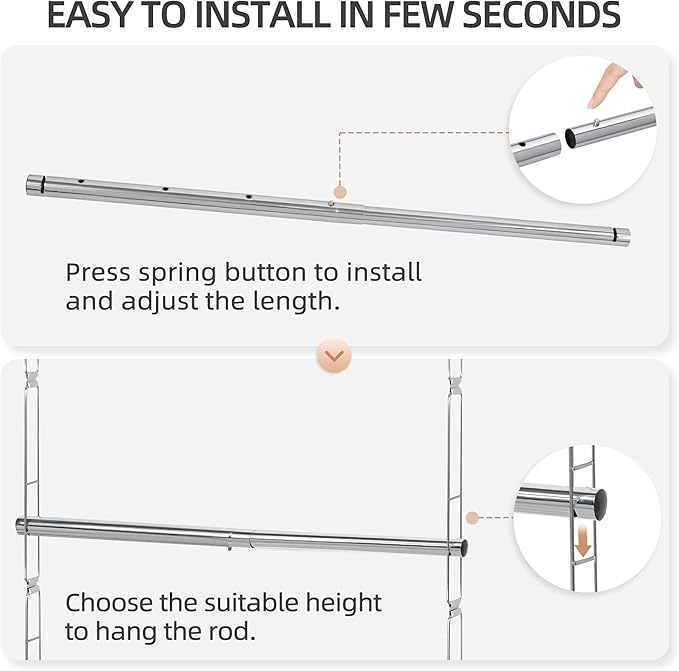 EASY TO INSTALL IN FEW SECONDS

Press spring button to install and adjust the length.

Choose the suitable height to hang the rod.