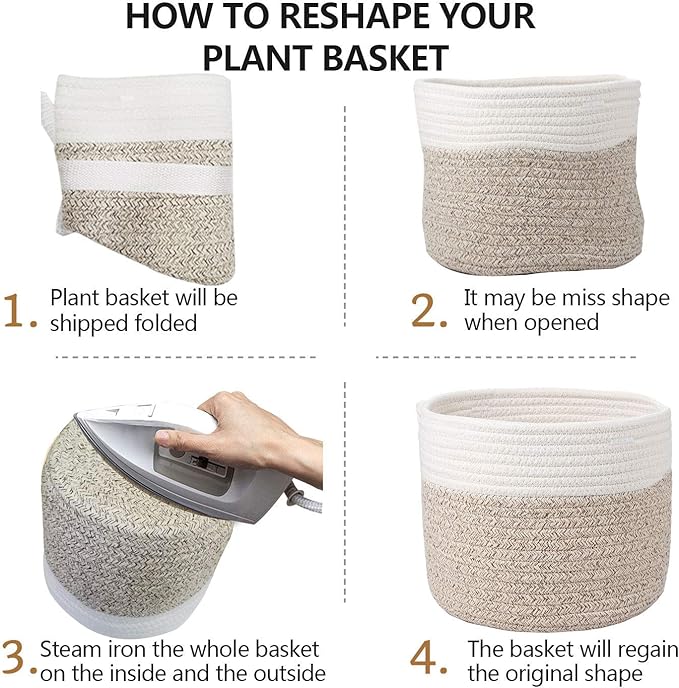 HOW TO RESHAPE YOUR PLANT BASKET

1. Plant basket will be shipped folded

2. It may be miss shape when opened

3. Steam iron the whole basket on the inside and the outside

4. The basket will regain the original shape