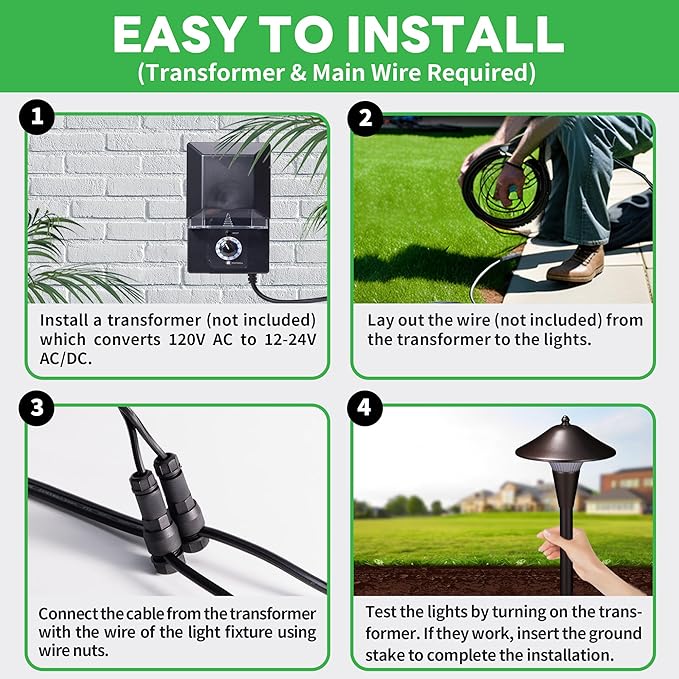 EASY TO INSTALL
(Transformer & Main Wire Required)

1

Install a transformer (not included) which converts 120V AC to 12-24V AC/DC.

2

Lay out the wire (not included) from the transformer to the lights.

3

Connect the cable from the transformer with the wire of the light fixture using wire nuts.

4

Test the lights by turning on the transformer. If they work, insert the ground stake to complete the installation.