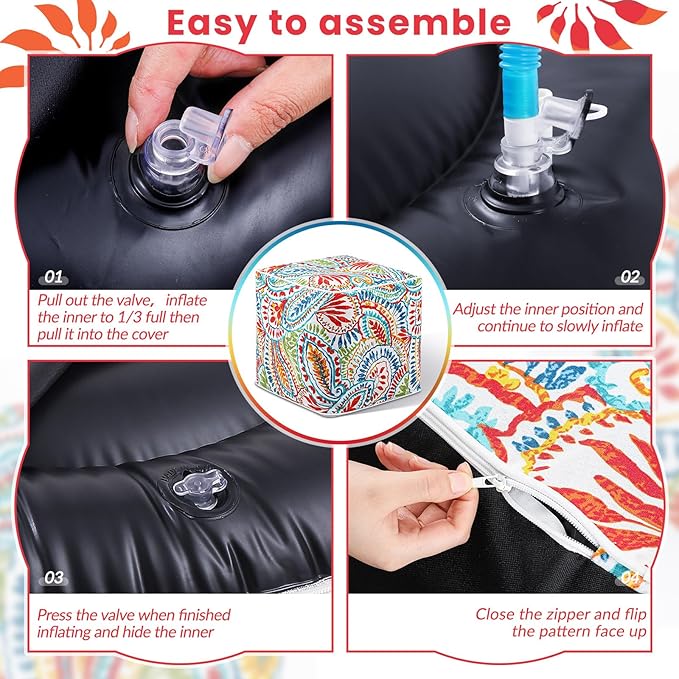 Easy to assemble

01

Pull out the valve, inflate the inner to 1/3 full then pull it into the cover

02

Adjust the inner position and continue to slowly inflate

03

Press the valve when finished inflating and hide the inner

04

Close the zipper and flip the pattern face up