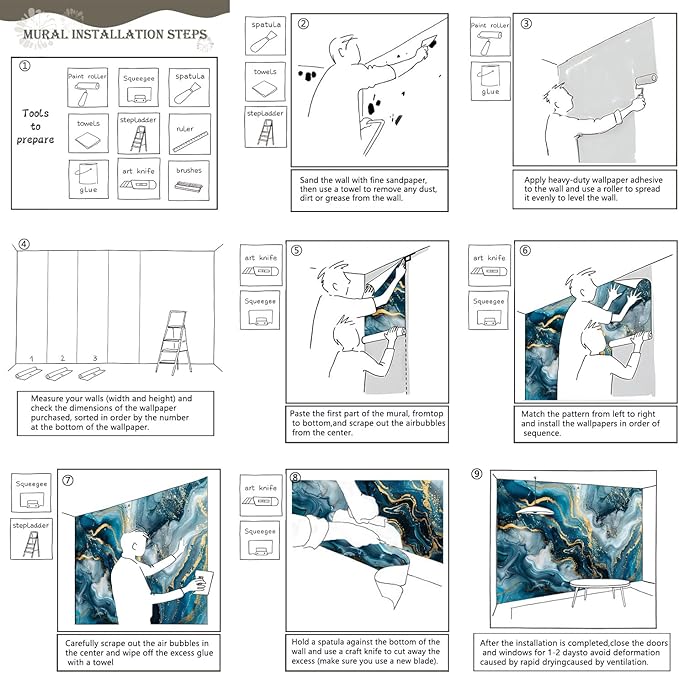 MURAL INSTALLATION STEPS

①

Tools to prepare

Paint roller
Squeegee
spatula
towels
stepladder
ruler
glue
art knife
brushes

spatula
towels
stepladder

②

Sand the wall with fine sandpaper, then use a towel to remove any dust, dirt or grease from the wall.

Paint roller
glue

③

Apply heavy-duty wallpaper adhesive to the wall and use a roller to spread it evenly to level the wall.

④

1 2 3

Measure your walls (width and height) and check the dimensions of the wallpaper purchased, sorted in order by the number at the bottom of the wallpaper.

art knife
Squeegee

⑤

Paste the first part of the mural, fromtop to bottom,and scrape out the airbubbles from the center.

art knife
Squeegee

⑥

Match the pattern from left to right and install the wallpapers in order of sequence.

Squeegee
stepladder

⑦

Carefully scrape out the air bubbles in the center and wipe off the excess glue with a towel

art knife
Squeegee

⑧

Hold a spatula against the bottom of the wall and use a craft knife to cut away the excess (make sure you use a new blade).

⑨

After the installation is completed,close the doors and windows for 1-2 daysto avoid deformation caused by rapid dryingcaused by ventilation.