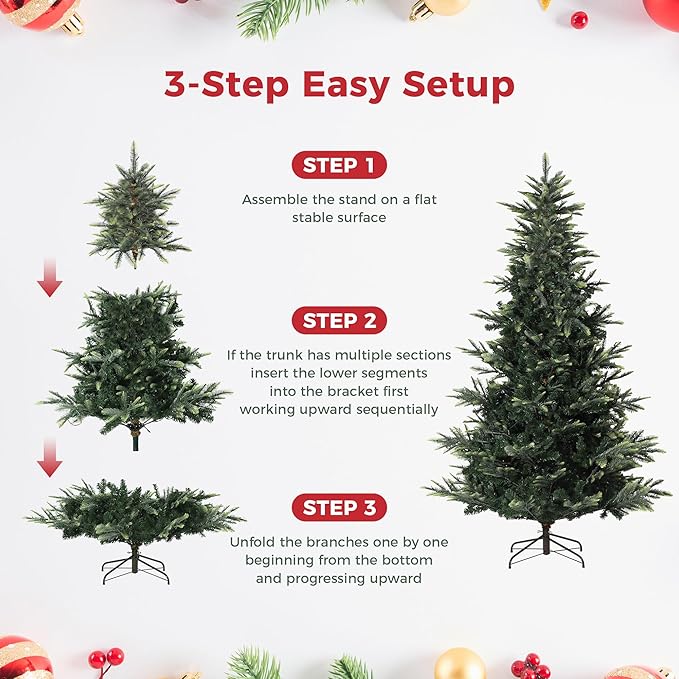 3-Step Easy Setup

STEP 1

Assemble the stand on a flat stable surface

STEP 2

If the trunk has multiple sections insert the lower segments into the bracket first working upward sequentially

STEP 3

Unfold the branches one by one beginning from the bottom and progressing upward