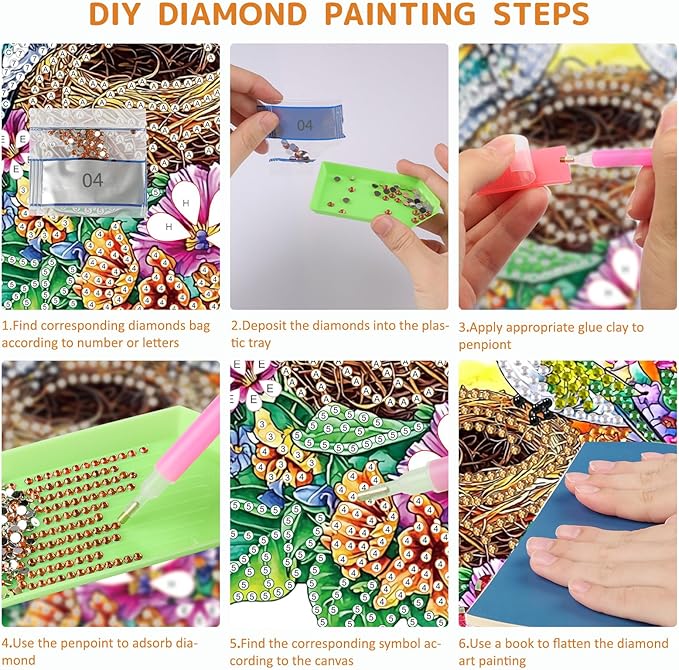 DIY DIAMOND PAINTING STEPS

04

04

1.Find corresponding diamonds bag according to number or letters

2.Deposit the diamonds into the plastic tray

3.Apply appropriate glue clay to penpiont

4.Use the penpoint to adsorb diamond

5.Find the corresponding symbol according to the canvas

6.Use a book to flatten the diamond art painting