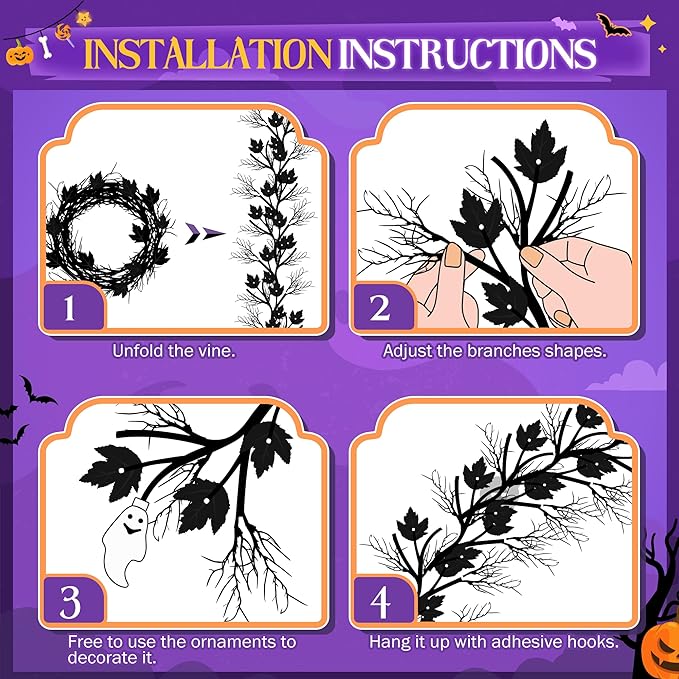 INSTALLATION INSTRUCTIONS

1

Unfold the vine.

2

Adjust the branches shapes.

3

Free to use the ornaments to decorate it.

4

Hang it up with adhesive hooks.