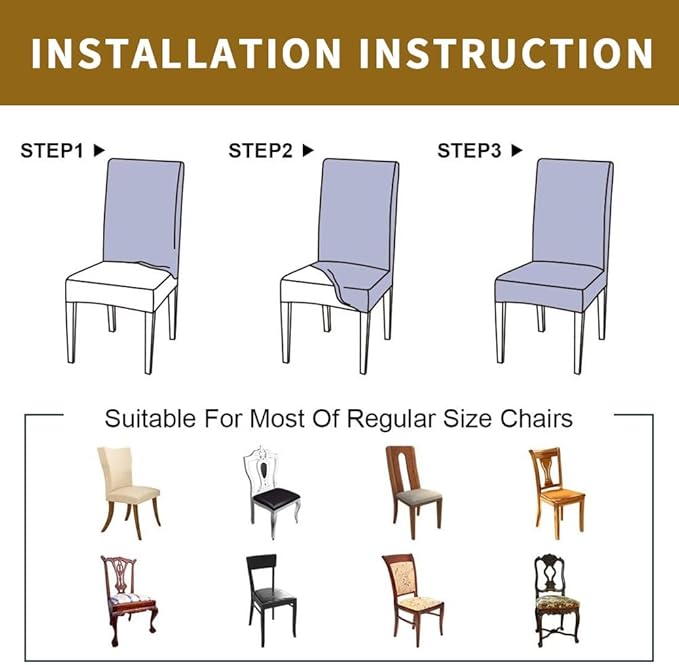 INSTALLATION INSTRUCTION

STEP1 ▶

STEP2 ▶

STEP3 ▶

Suitable For Most Of Regular Size Chairs