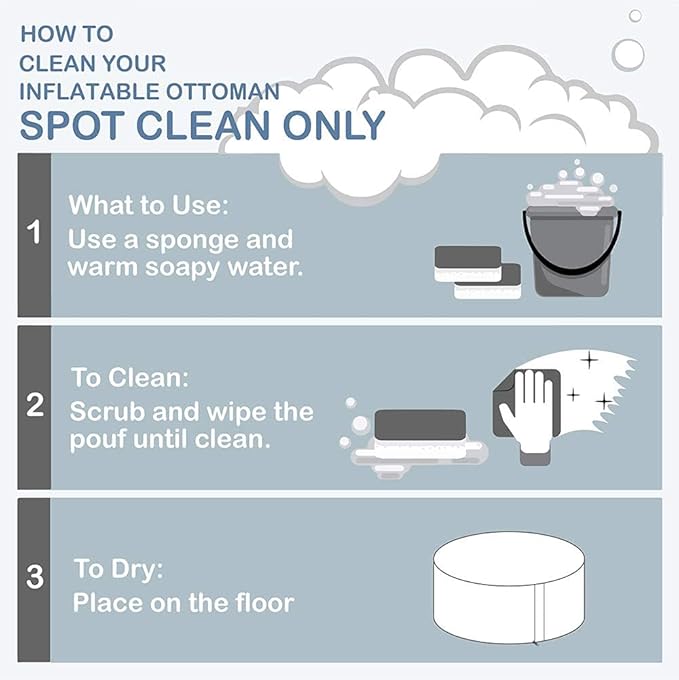 HOW TO
CLEAN YOUR
INFLATABLE OTTOMAN
SPOT CLEAN ONLY

1
What to Use:
Use a sponge and warm soapy water.

2
To Clean:
Scrub and wipe the pouf until clean.

3
To Dry:
Place on the floor