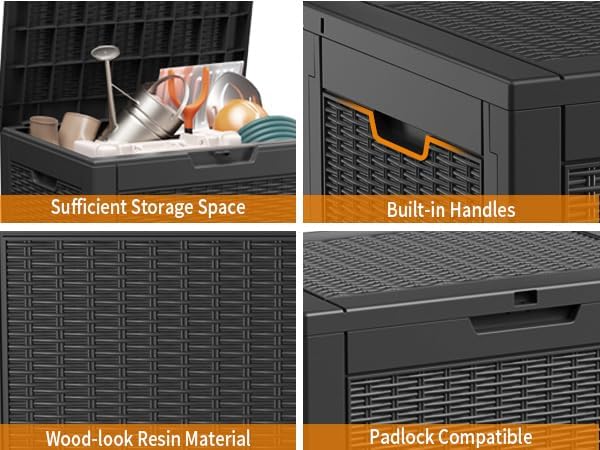 Sufficient Storage Space

Built-in Handles

Wood-look Resin Material

Padlock Compatible