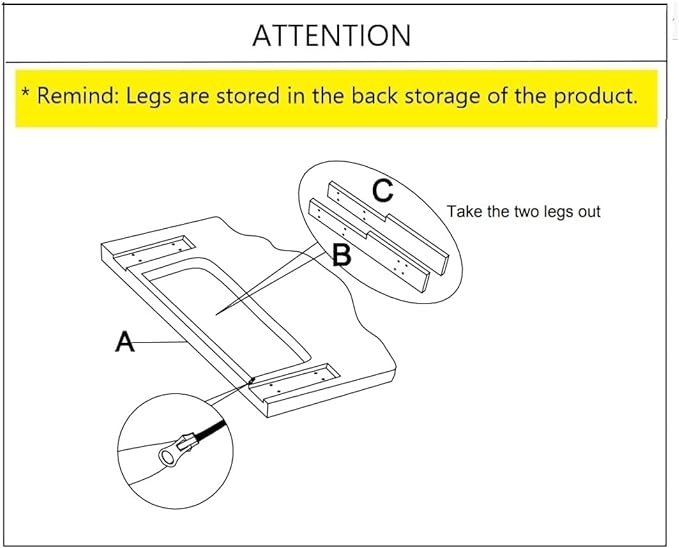 ATTENTION

* Remind: Legs are stored in the back storage of the product.

C

Take the two legs out

B

A