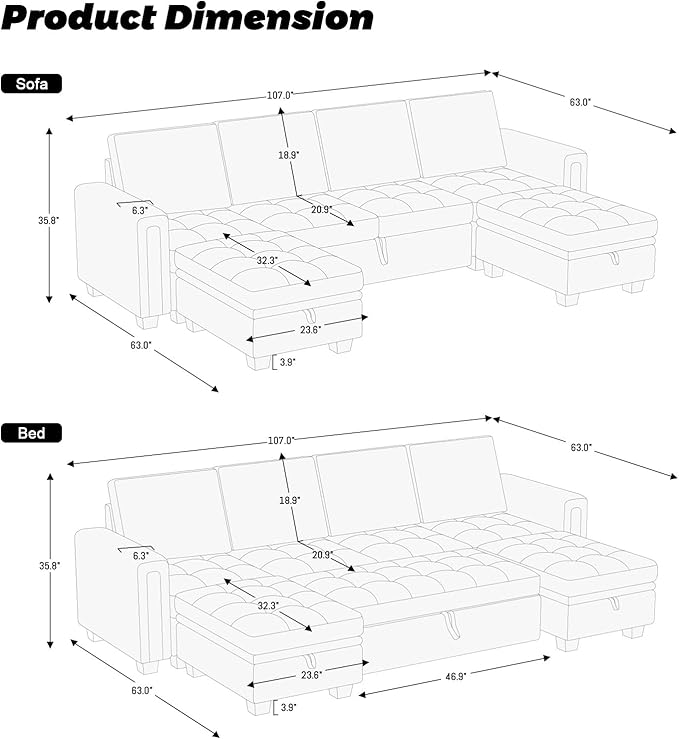 Product Dimension

Sofa

107.0"
63.0"
18.9"
35.8"
6.3"
20.9"
32.3"
23.6"
63.0"
3.9"

Bed

107.0"
63.0"
18.9"
35.8"
6.3"
20.9"
32.3"
23.6"
46.9"
63.0"
3.9"