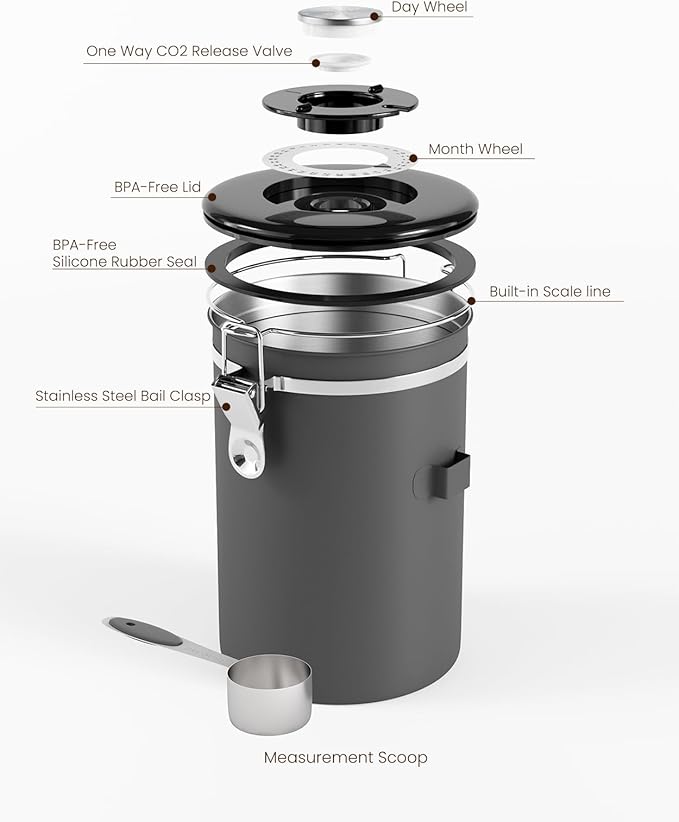 Day Wheel

One Way CO2 Release Valve

Month Wheel

BPA-Free Lid

BPA-Free
Silicone Rubber Seal

Built-in Scale line

Stainless Steel Bail Clasp

Measurement Scoop