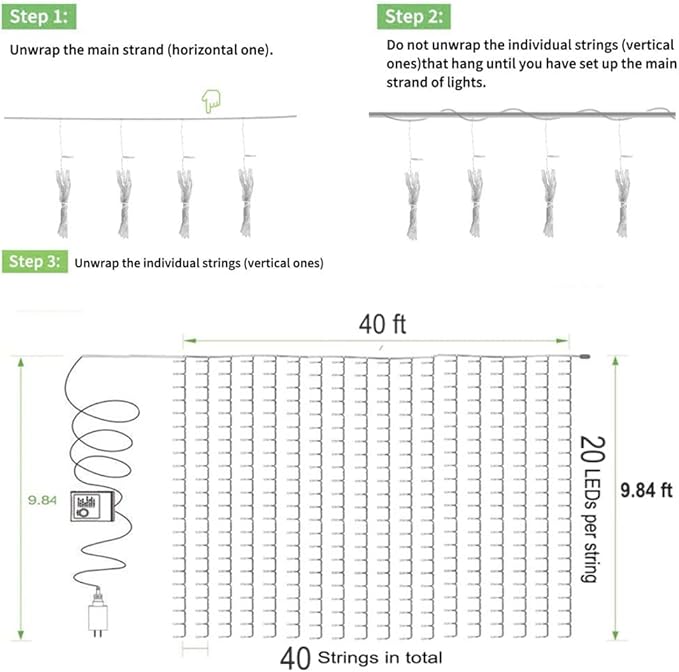 Step 1:

Unwrap the main strand (horizontal one).

Step 2:

Do not unwrap the individual strings (vertical ones)that hang until you have set up the main strand of lights.

Step 3: Unwrap the individual strings (vertical ones)

40 ft

9.84

20 LEDs per string

9.84 ft

40 Strings in total