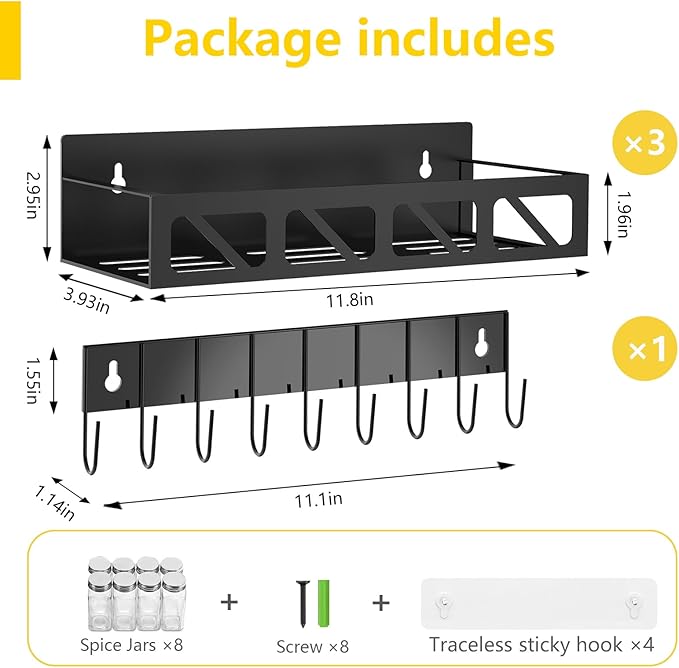 Package includes

×3

2.95in

1.96in

3.93in

11.8in

×1

1.55in

1.14in

11.1in

Spice Jars ×8 + Screw ×8 + Traceless sticky hook ×4