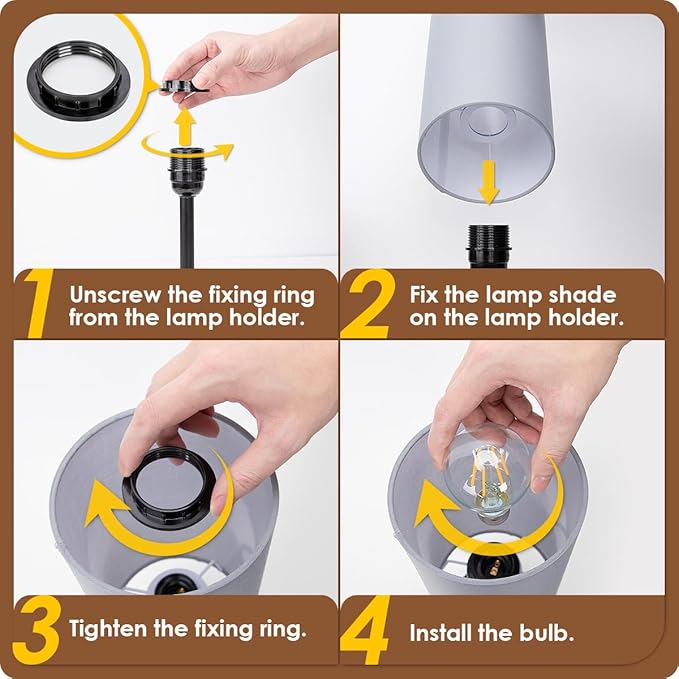 1 Unscrew the fixing ring from the lamp holder.

2 Fix the lamp shade on the lamp holder.

3 Tighten the fixing ring.

4 Install the bulb.