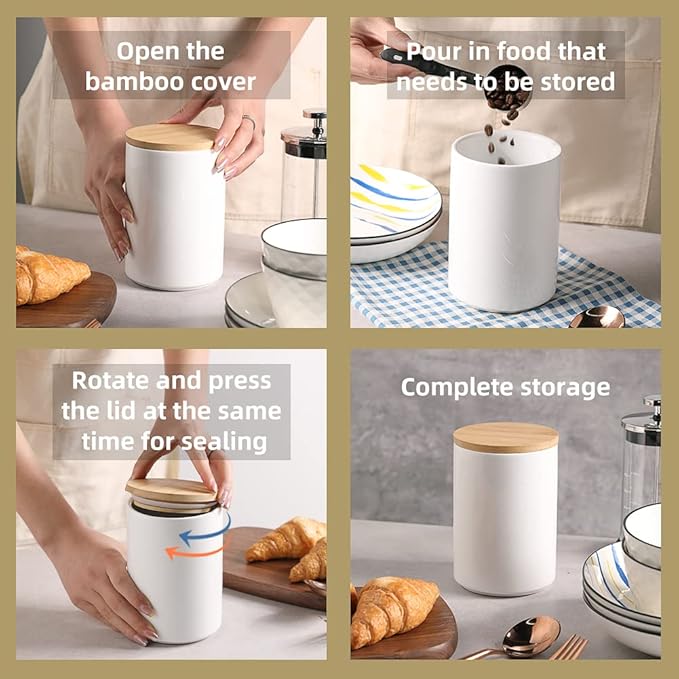 Open the bamboo cover

Pour in food that needs to be stored

Rotate and press the lid at the same time for sealing

Complete storage