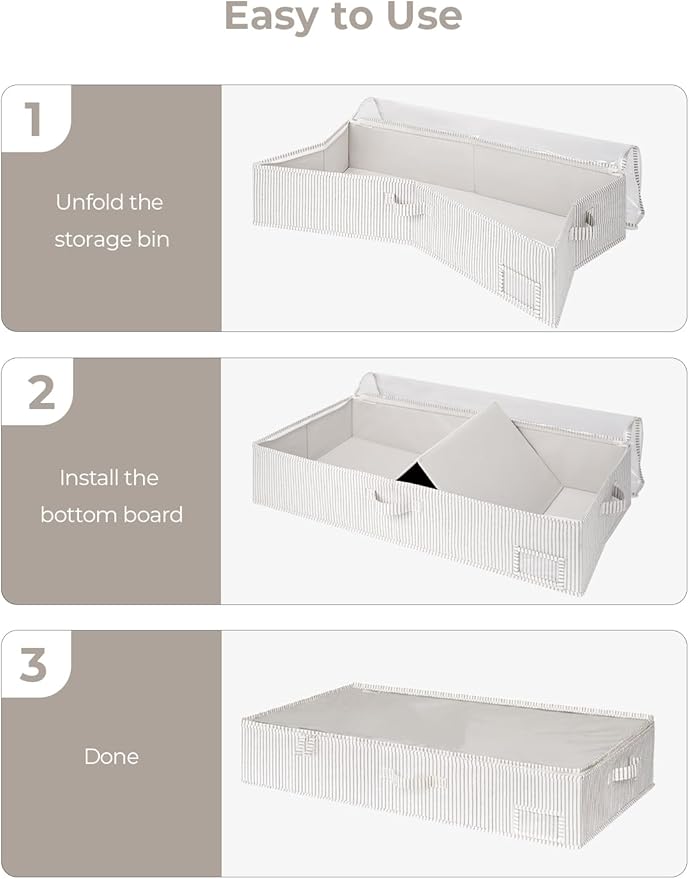 Easy to Use

1

Unfold the storage bin

2

Install the bottom board

3

Done