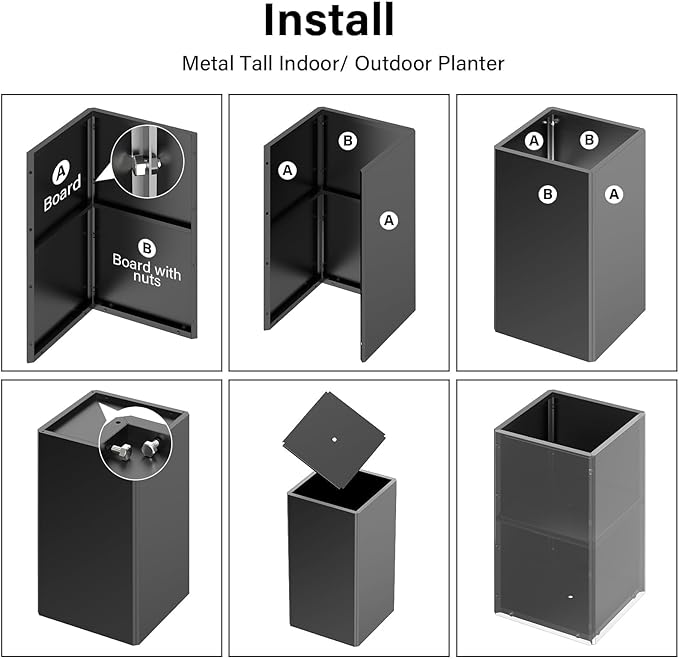 Install

Metal Tall Indoor/ Outdoor Planter

A
Board

B
Board with nuts

A

B

A

A

B

B

A