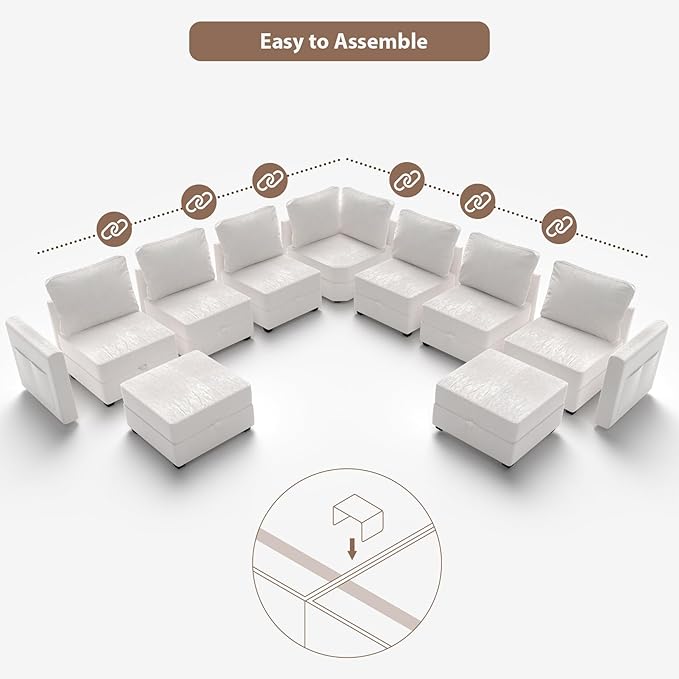 Easy to Assemble