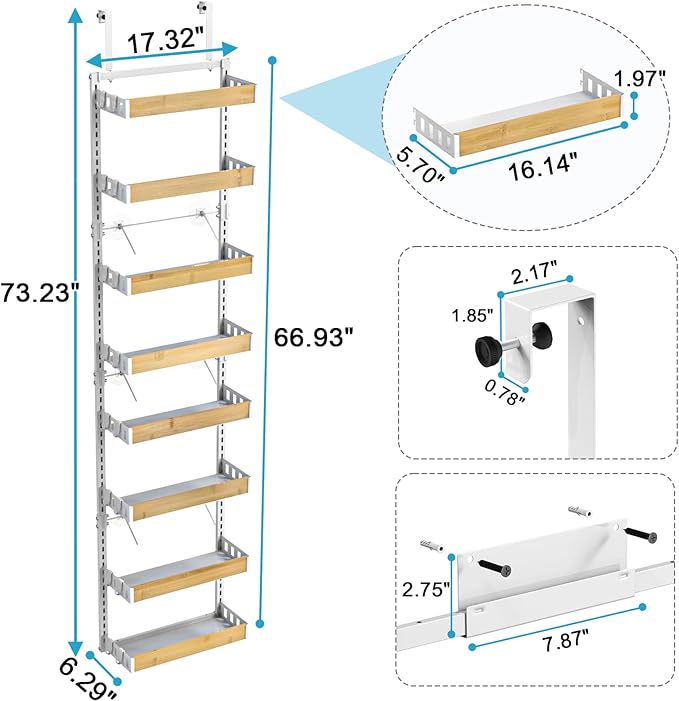 17.32"

73.23"

66.93"

6.29"

1.97"

5.70"

16.14"

2.17"

1.85"

0.78"

2.75"

7.87"