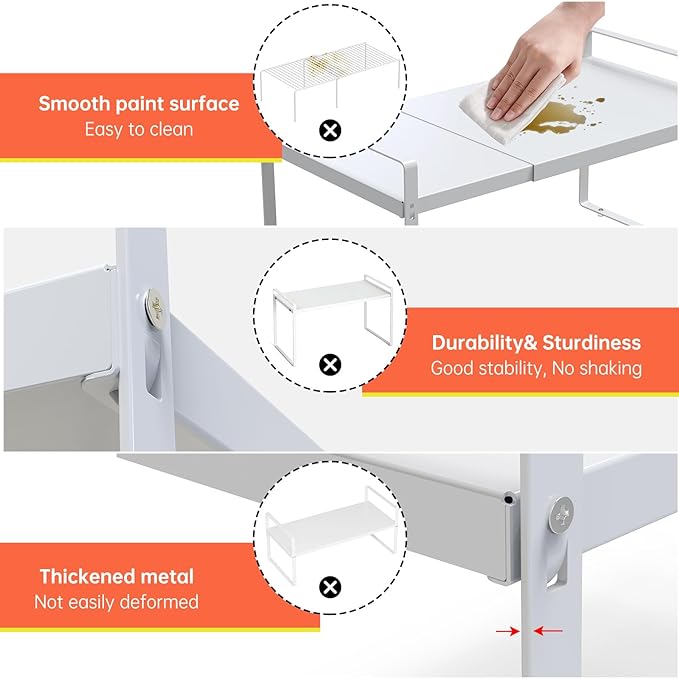 Smooth paint surface
Easy to clean

Durability& Sturdiness
Good stability, No shaking

Thickened metal
Not easily deformed