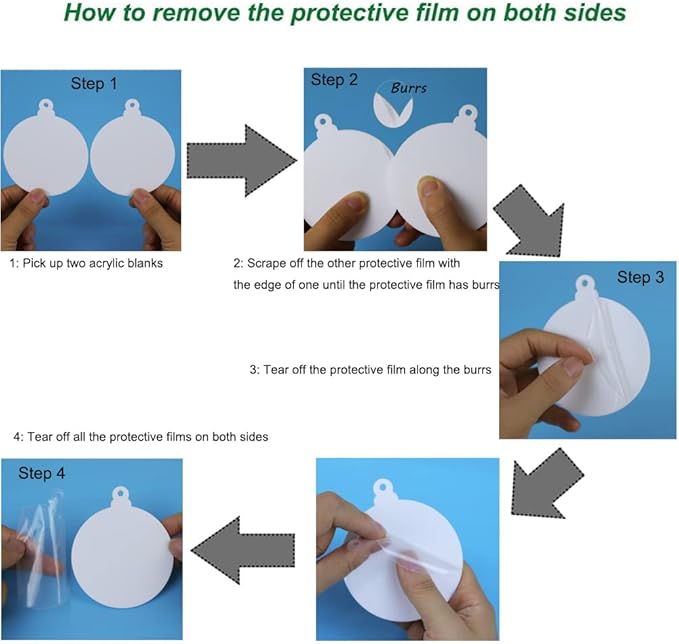 How to remove the protective film on both sides

Step 1

1: Pick up two acrylic blanks

Step 2

Burrs

2: Scrape off the other protective film with the edge of one until the protective film has burrs

Step 3

3: Tear off the protective film along the burrs

4: Tear off all the protective films on both sides

Step 4