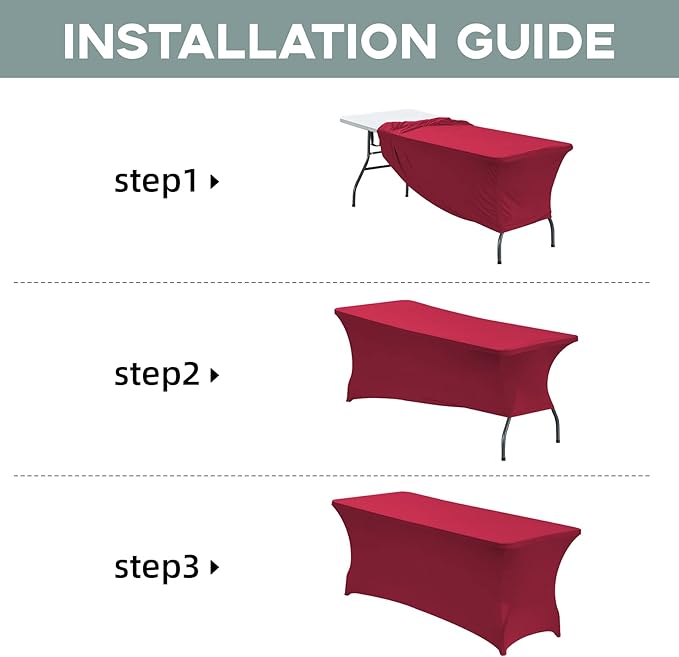 INSTALLATION GUIDE

step1 ▸

step2 ▸

step3 ▸