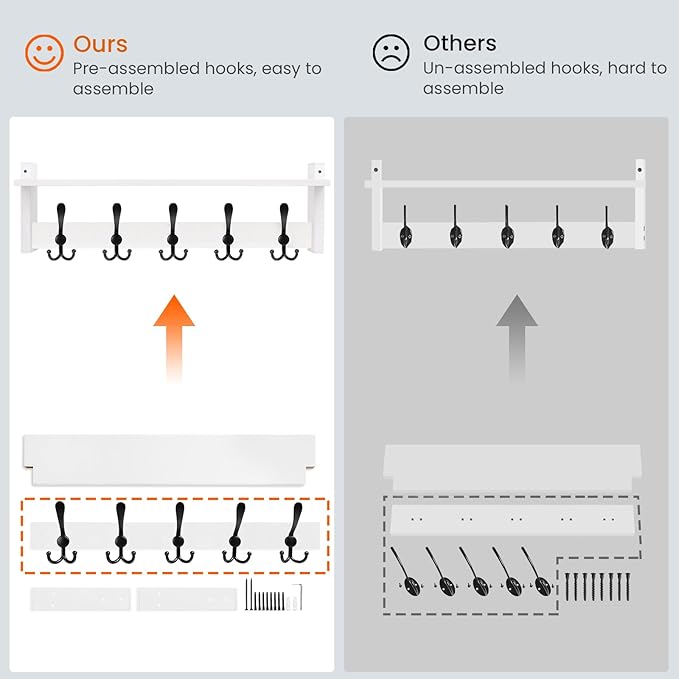 Ours
Pre-assembled hooks, easy to assemble

Others
Un-assembled hooks, hard to assemble