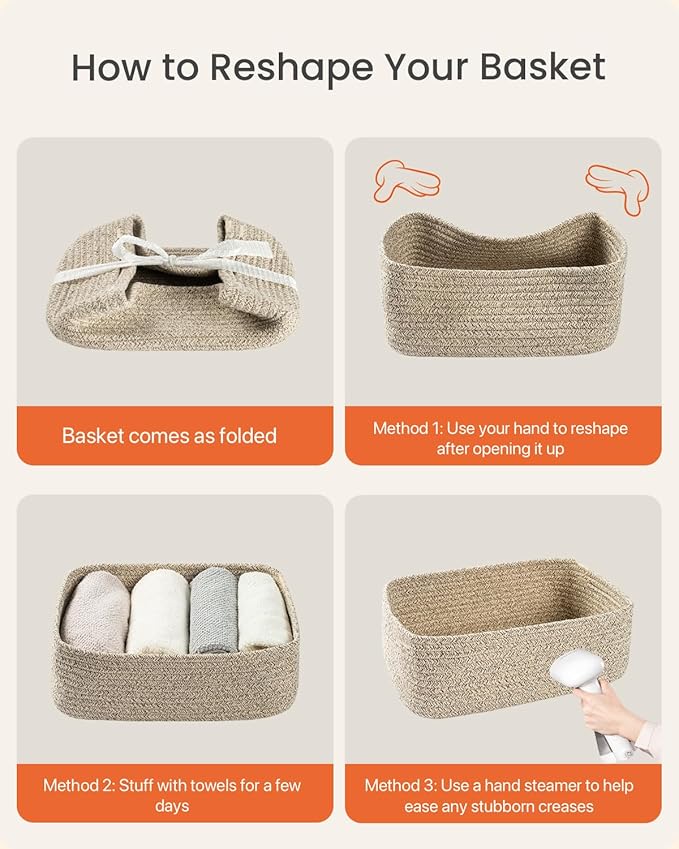 How to Reshape Your Basket

Basket comes as folded

Method 1: Use your hand to reshape after opening it up

Method 2: Stuff with towels for a few days

Method 3: Use a hand steamer to help ease any stubborn creases