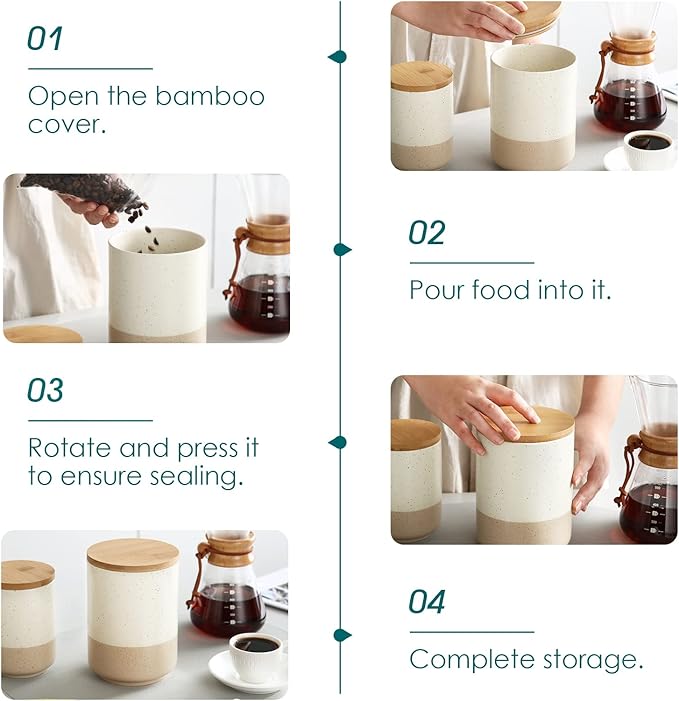 01

Open the bamboo cover.

02

Pour food into it.

03

Rotate and press it to ensure sealing.

04

Complete storage.