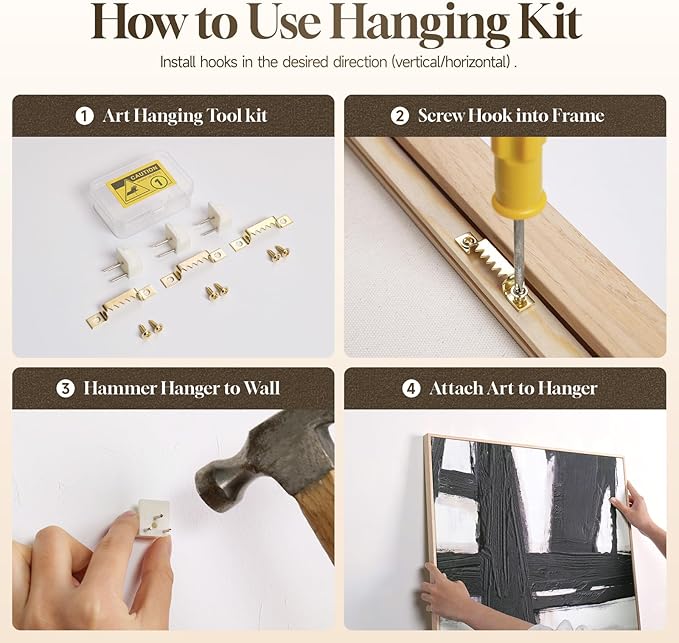 How to Use Hanging Kit

Install hooks in the desired direction (vertical/horizontal) .

1 Art Hanging Tool kit

CAUTION

1

2 Screw Hook into Frame

3 Hammer Hanger to Wall

4 Attach Art to Hanger