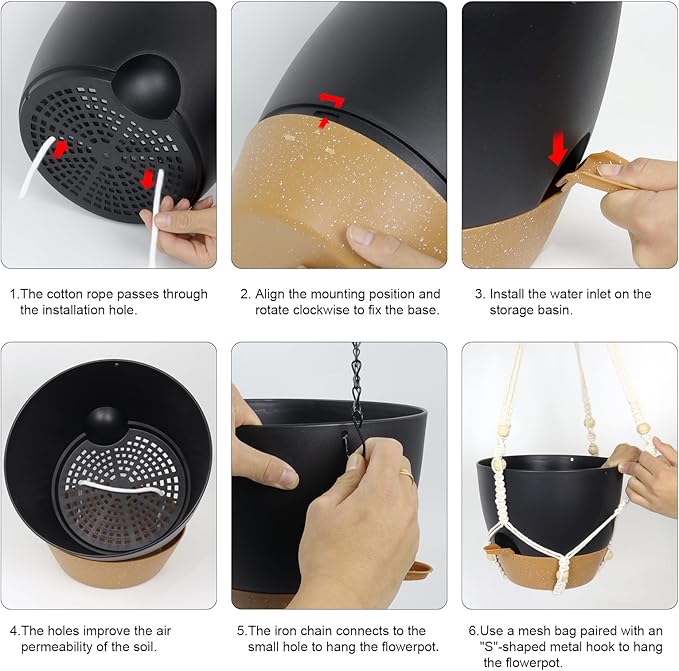 1.The cotton rope passes through the installation hole.

2. Align the mounting position and rotate clockwise to fix the base.

3. Install the water inlet on the storage basin.

4.The holes improve the air permeability of the soil.

5.The iron chain connects to the small hole to hang the flowerpot.

6.Use a mesh bag paired with an "S"-shaped metal hook to hang the flowerpot.