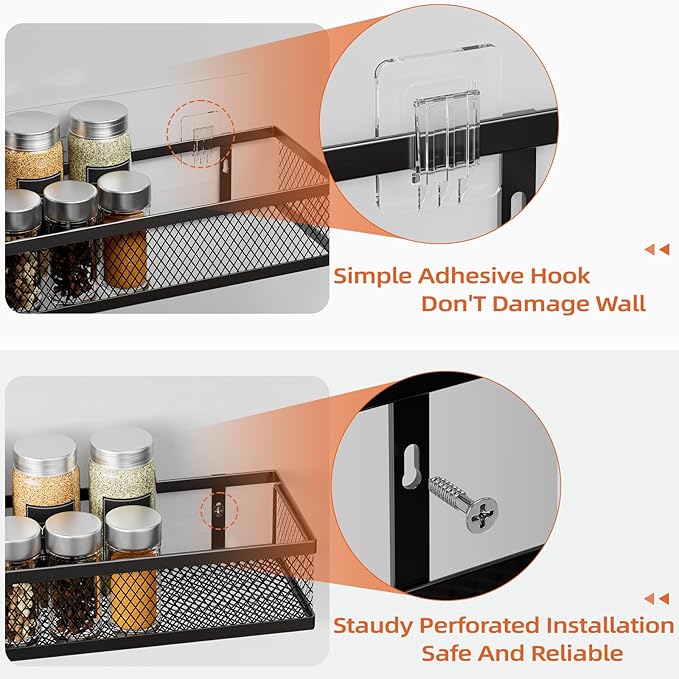 Simple Adhesive Hook
Don'T Damage Wall

Staudy Perforated Installation
Safe And Reliable