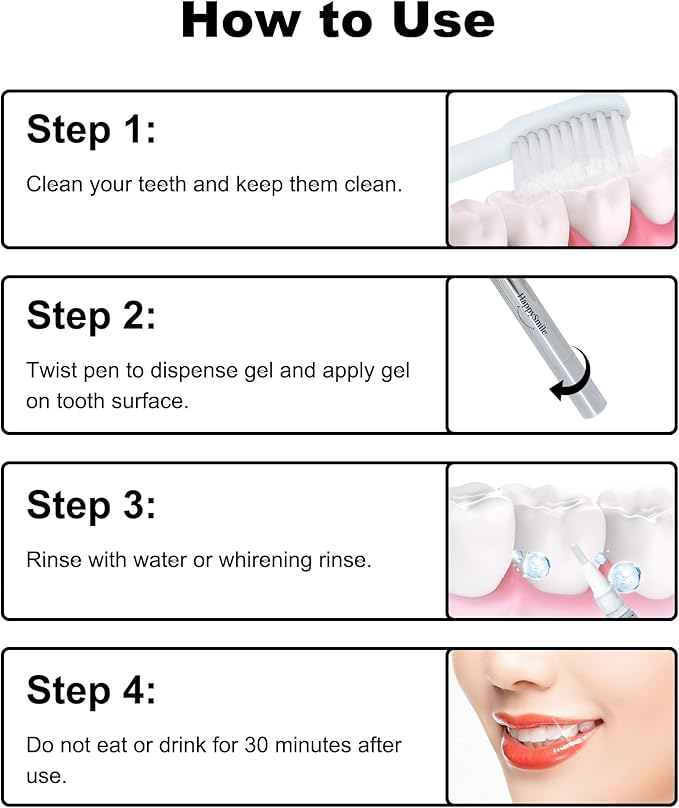 How to Use

Step 1:

Clean your teeth and keep them clean.

Step 2:

Twist pen to dispense gel and apply gel on tooth surface.

HappySmile

Step 3:

Rinse with water or whirening rinse.

Step 4:

Do not eat or drink for 30 minutes after use.