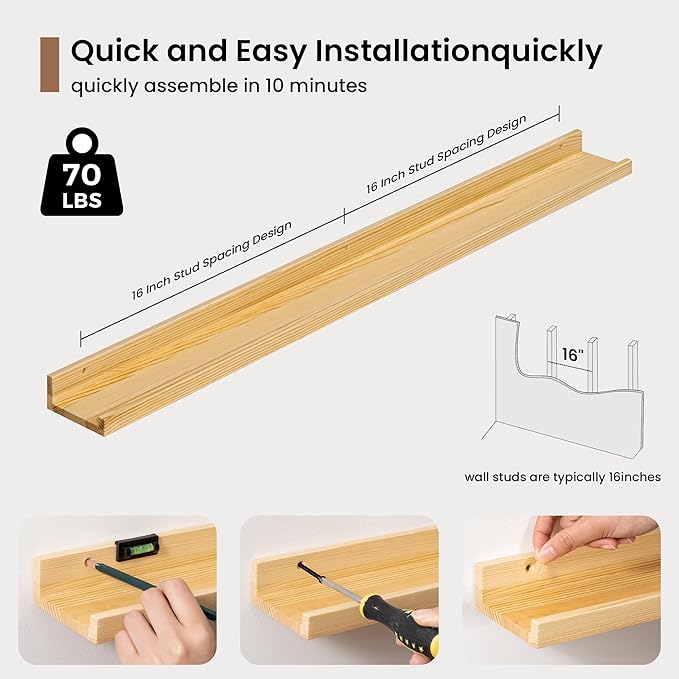 Quick and Easy Installationquickly

quickly assemble in 10 minutes

70 LBS

16 Inch Stud Spacing Design

16 Inch Stud Spacing Design

16"

wall studs are typically 16inches